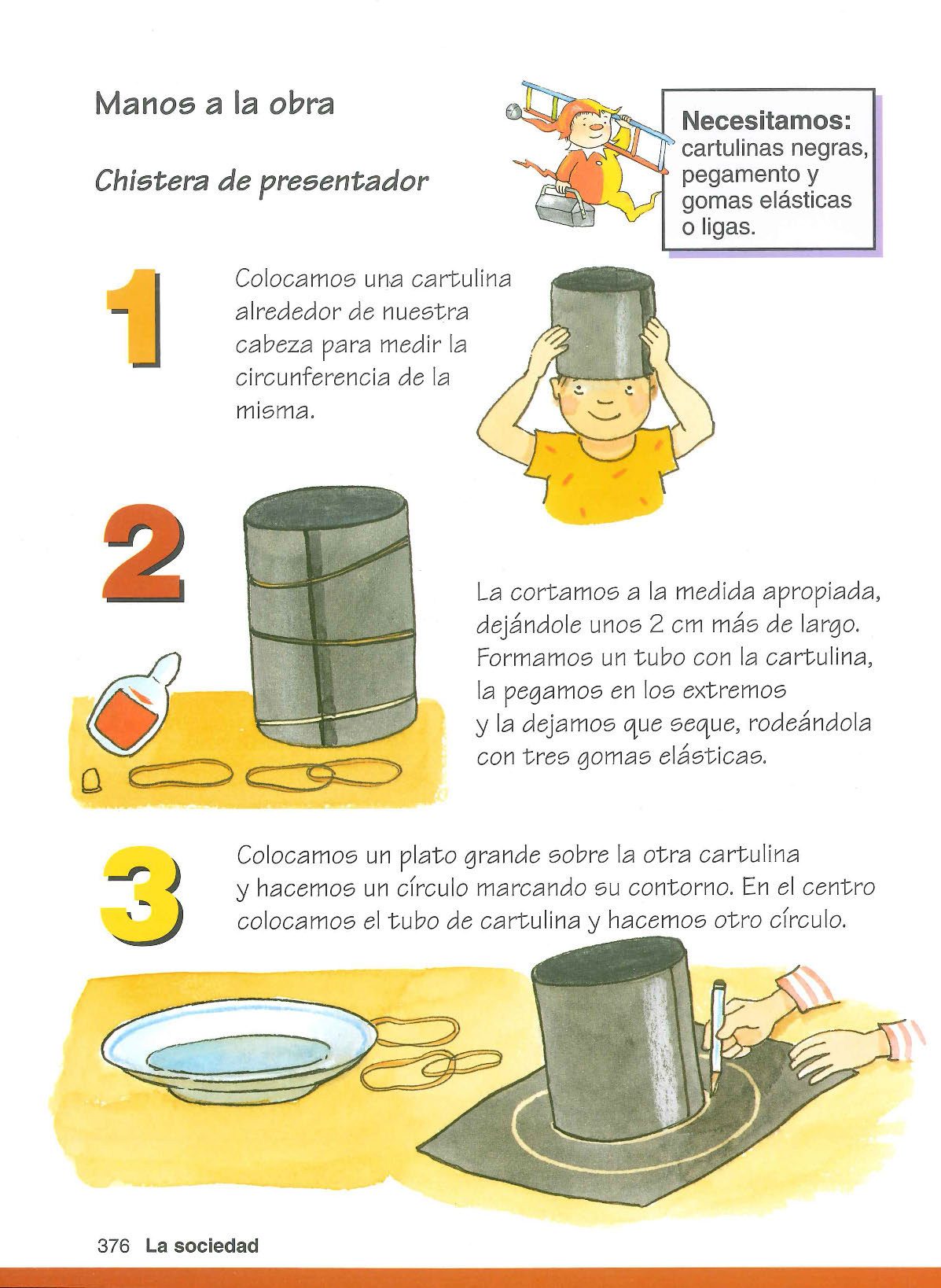 Manos a la obra

Chistera de presentador

Necesitamos: cartulinas negras, pegamento y gomas elásticas o ligas.

1

Colocamos una cartulina alrededor de nuestra cabeza para medir la circunferencia de la misma.

2

La cortamos a la medida apropiada, dejándole unos 2 cm más de largo. Formamos un tubo con la cartulina, la pegamos en los extremos y la dejamos que seque, rodeándola con tres gomas elásticas.

3

Colocamos un plato grande sobre la otra cartulina y hacemos un círculo marcando su contorno. En el centro colocamos el tubo de cartulina y hacemos otro círculo.

376 La sociedad